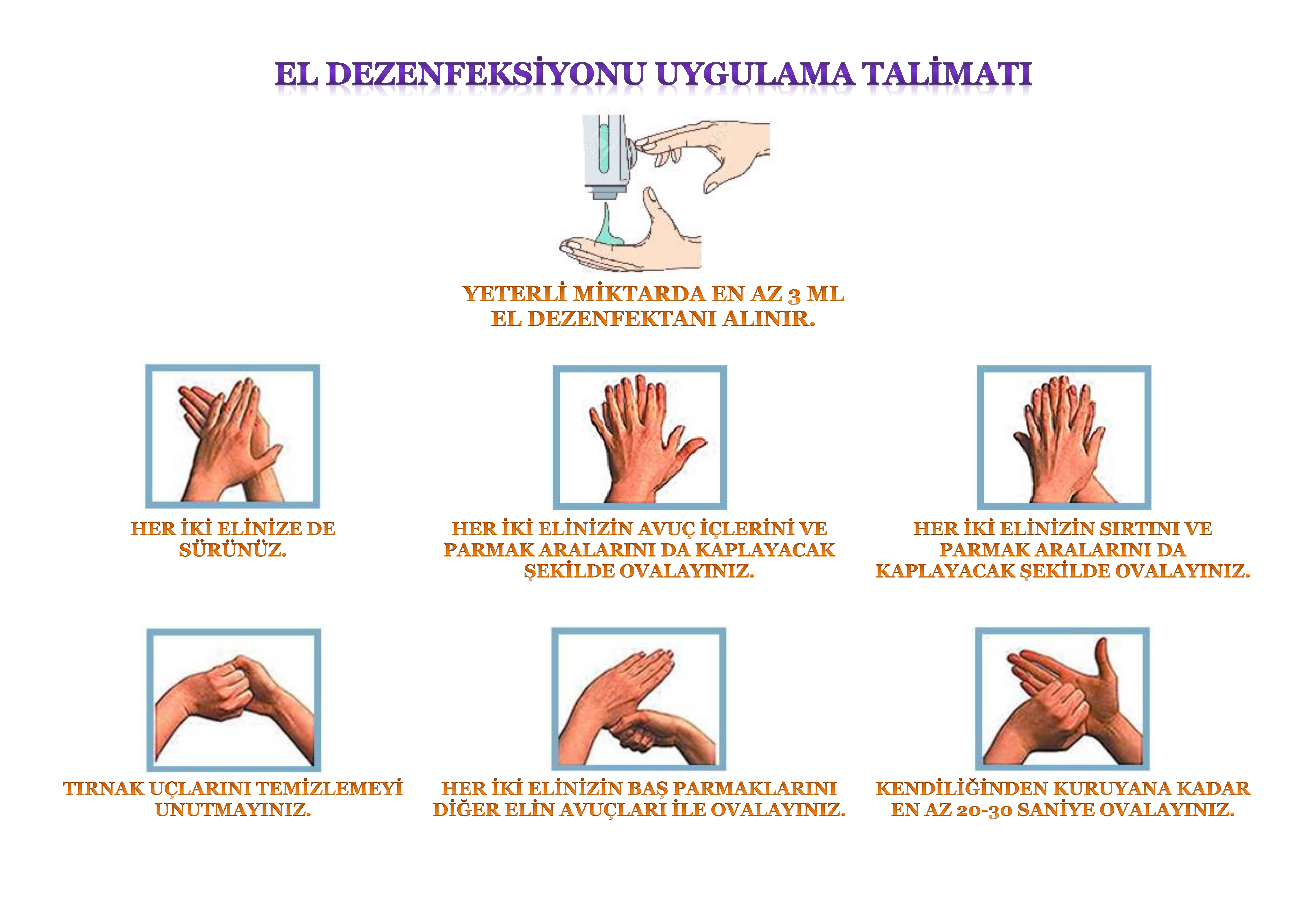 EL DEZENFEKSİYONU UYGULAMA TALİMATI

YETERLİ MİKTARDA EN AZ 3 ML EL DEZENFEKTANI ALINIR.

HER İKİ ELİNİZE DE SÜRÜNÜZ.

HER İKİ ELİNİZİN AVUÇ İÇLERİNİ VE PARMAK ARALARINI DA KAPLAYACAK ŞEKİLDE OVALAYINIZ.

HER İKİ ELİNİZİN SIRTINI VE PARMAK ARALARINI DA KAPLAYACAK ŞEKİLDE OVALAYINIZ.

TIRNAK UÇLARINI TEMİZLEMEYİ UNUTMAYINIZ.

HER İKİ ELİNİZİN BAŞ PARMAKLARINI DİĞER ELİN AVUÇLARI İLE OVALAYINIZ.

KENDİLİĞİNDEN KURUYANA KADAR EN AZ 20-30 SANİYE OVALAYINIZ.